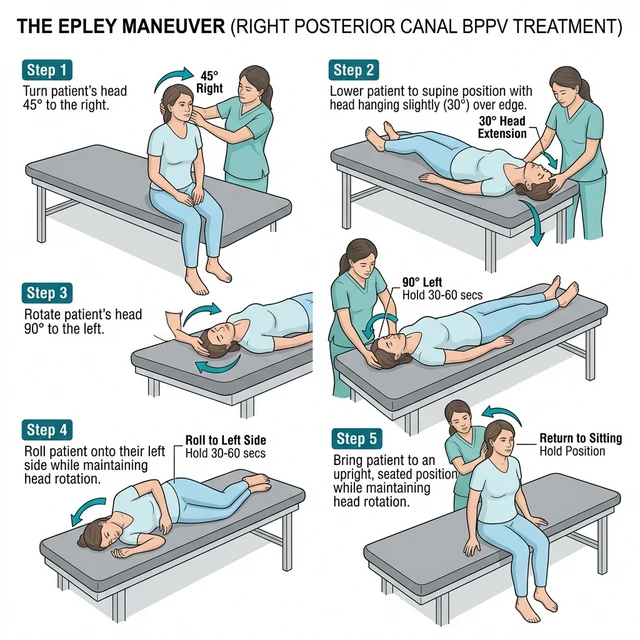 THE EPLEY MANEUVER (RIGHT POSTERIOR CANAL BPPV TREATMENT)

Step 1
Turn patient's head 45° to the right.

45° Right

Step 2
Lower patient to supine position with head hanging slightly (30°) over edge.

30° Head Extension

Step 3
Rotate patient's head 90° to the left.

90° Left
Hold 30-60 secs

Step 4
Roll patient onto their left side while maintaining head rotation.

Roll to Left Side
Hold 30-60 secs

Step 5
Bring patient to an upright, seated position while maintaining head rotation.

Return to Sitting
Hold Position